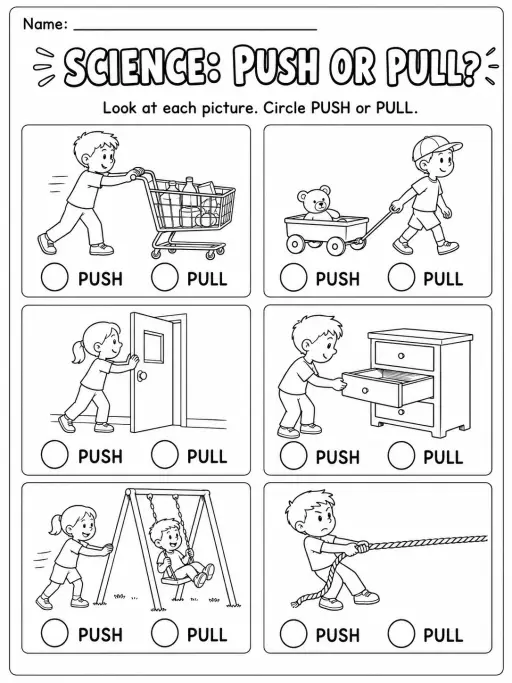 Name: ______________________

SCIENCE: PUSH OR PULL?

Look at each picture. Circle PUSH or PULL.

PUSH PULL

PUSH PULL

PUSH PULL

PUSH PULL

PUSH PULL

PUSH PULL